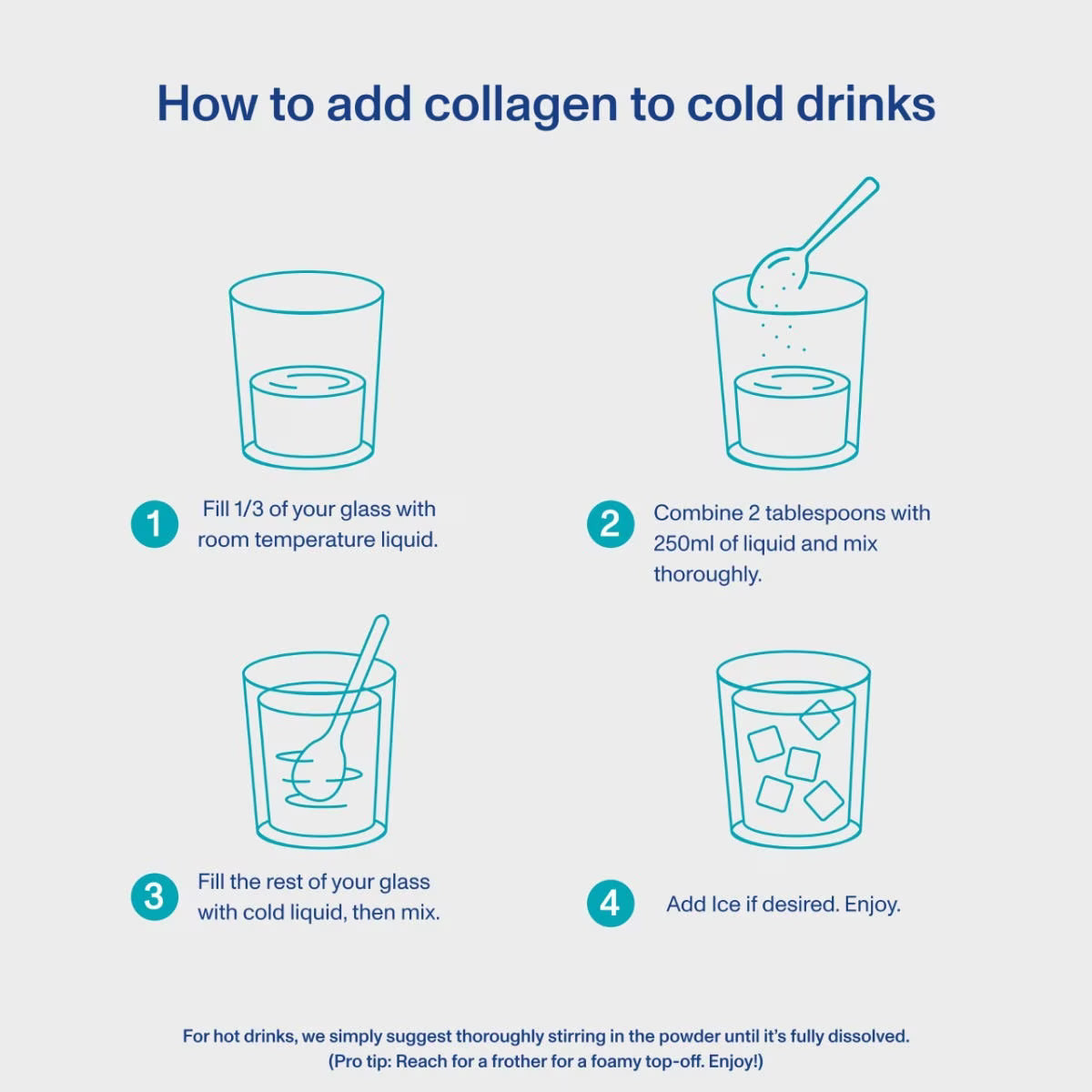 How to add collagen to cold drinks

1 Fill 1/3 of your glass with room temperature liquid.

2 Combine 2 tablespoons with 250ml of liquid and mix thoroughly.

3 Fill the rest of your glass with cold liquid, then mix.

4 Add Ice if desired. Enjoy.

For hot drinks, we simply suggest thoroughly stirring in the powder until it's fully dissolved. (Pro tip: Reach for a frother for a foamy top-off. Enjoy!)