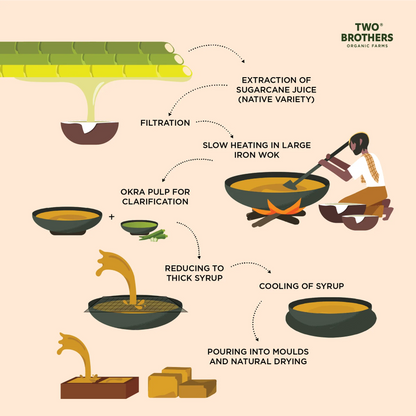 TWO® BROTHERS
ORGANIC FARMS

EXTRACTION OF SUGARCANE JUICE (NATIVE VARIETY)

FILTRATION

SLOW HEATING IN LARGE IRON WOK

OKRA PULP FOR CLARIFICATION

+

REDUCING TO THICK SYRUP

COOLING OF SYRUP

POURING INTO MOULDS AND NATURAL DRYING