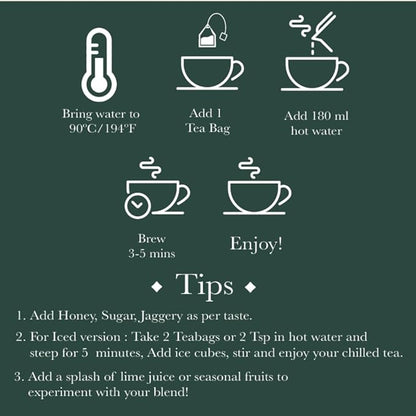 Bring water to 90ºC/194ºF

Add 1 Tea Bag

Add 180 ml hot water

Brew 3-5 mins

Enjoy!

◆ Tips ◆

1. Add Honey, Sugar, Jaggery as per taste.

2. For Iced version : Take 2 Teabags or 2 Tsp in hot water and steep for 5 minutes, Add ice cubes, stir and enjoy your chilled tea.

3. Add a splash of lime juice or seasonal fruits to experiment with your blend!