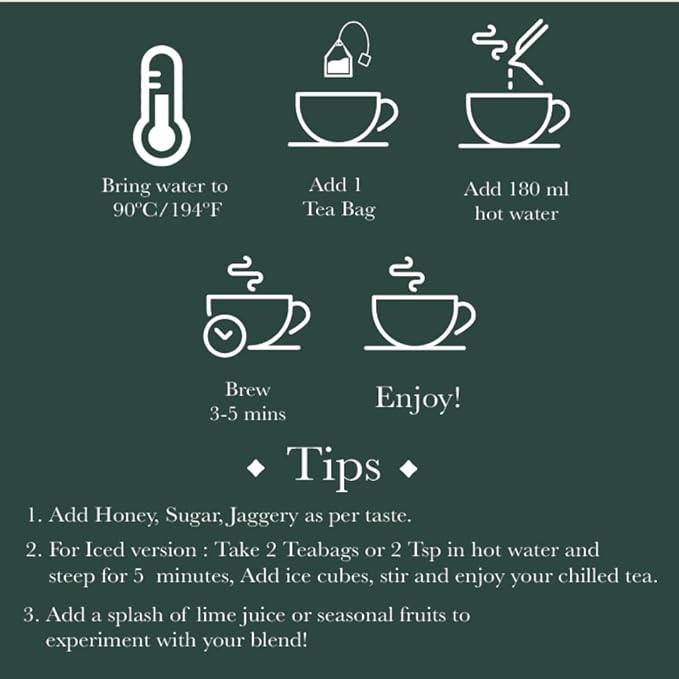 Bring water to 90ºC/194ºF

Add 1 Tea Bag

Add 180 ml hot water

Brew 3-5 mins

Enjoy!

◆ Tips ◆

1. Add Honey, Sugar, Jaggery as per taste.

2. For Iced version : Take 2 Teabags or 2 Tsp in hot water and steep for 5 minutes, Add ice cubes, stir and enjoy your chilled tea.

3. Add a splash of lime juice or seasonal fruits to experiment with your blend!