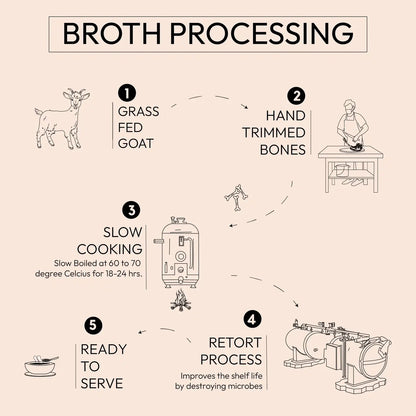 BROTH PROCESSING

1
GRASS FED GOAT

2
HAND TRIMMED BONES

3
SLOW COOKING
Slow Boiled at 60 to 70 degree Celcius for 18-24 hrs.

4
RETORT PROCESS
Improves the shelf life by destroying microbes

5
READY TO SERVE