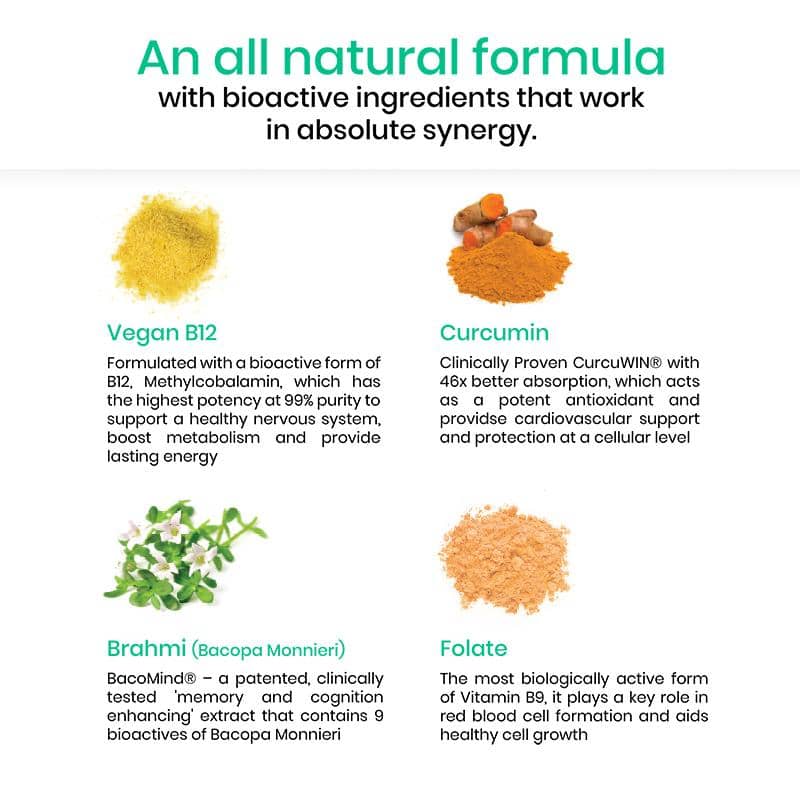 An all natural formula
with bioactive ingredients that work in absolute synergy.

Vegan B12
Formulated with a bioactive form of B12, Methylcobalamin, which has the highest potency at 99% purity to support a healthy nervous system, boost metabolism and provide lasting energy

Curcumin
Clinically Proven CurcuWIN® with 46x better absorption, which acts as a potent antioxidant and providse cardiovascular support and protection at a cellular level

Brahmi (Bacopa Monnieri)
BacoMind® – a patented, clinically tested 'memory and cognition enhancing' extract that contains 9 bioactives of Bacopa Monnieri

Folate
The most biologically active form of Vitamin B9, it plays a key role in red blood cell formation and aids healthy cell growth