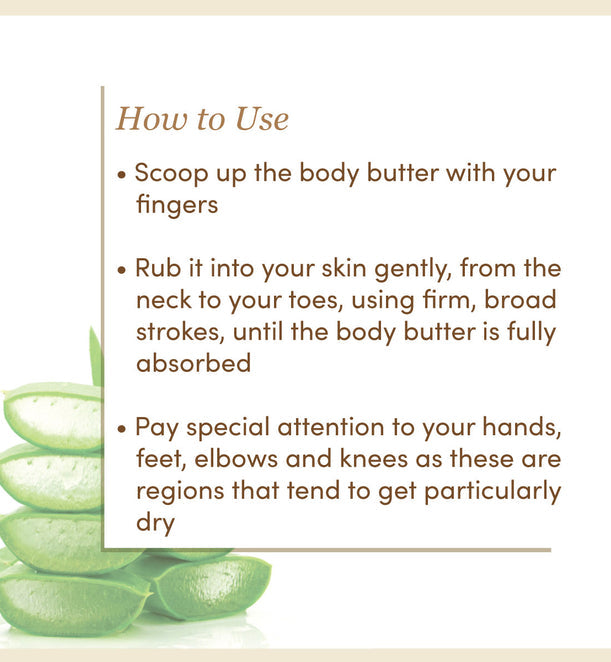 How to Use

• Scoop up the body butter with your fingers

• Rub it into your skin gently, from the neck to your toes, using firm, broad strokes, until the body butter is fully absorbed

• Pay special attention to your hands, feet, elbows and knees as these are regions that tend to get particularly dry