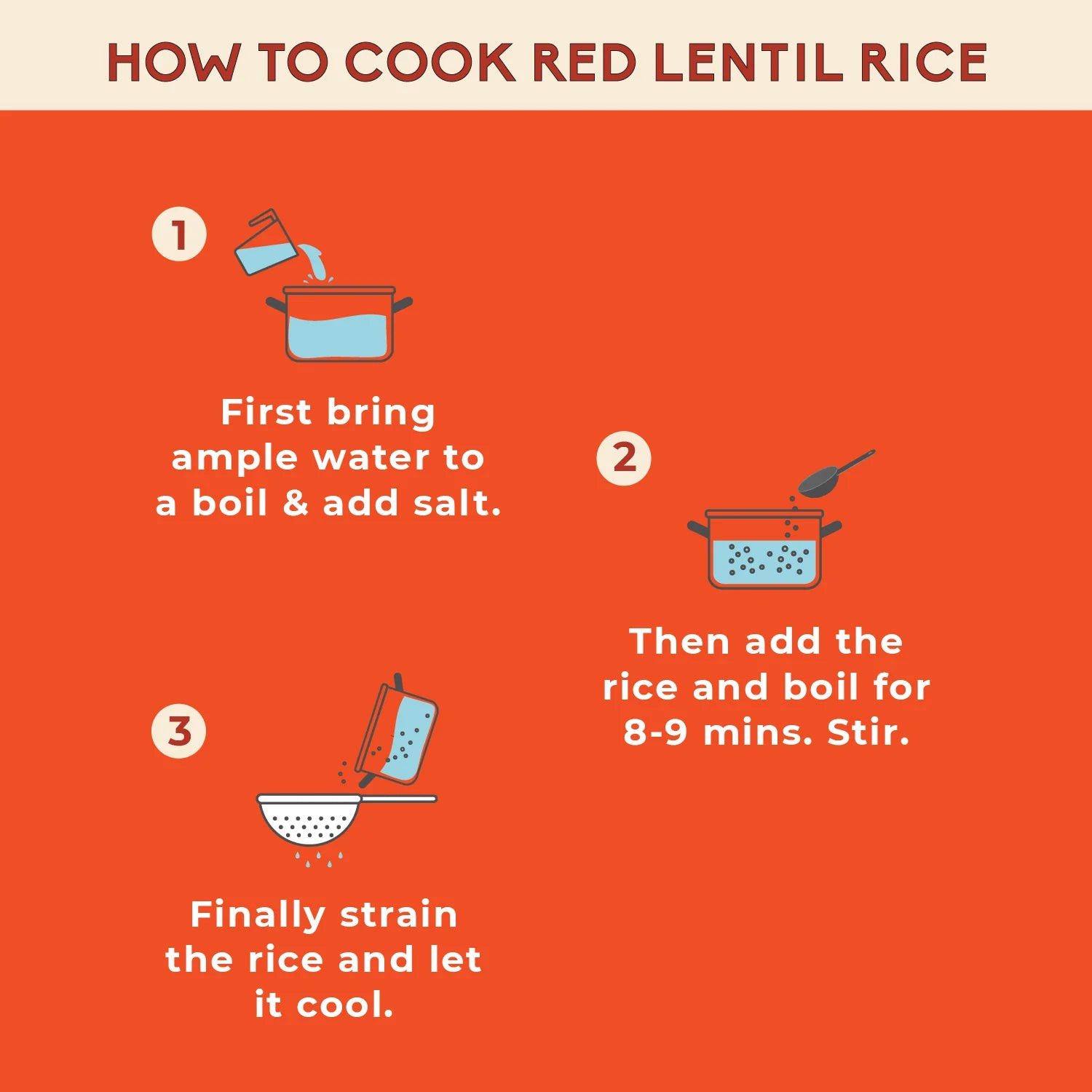 HOW TO COOK RED LENTIL RICE

1

First bring ample water to a boil & add salt.

2

Then add the rice and boil for 8-9 mins. Stir.

3

Finally strain the rice and let it cool.