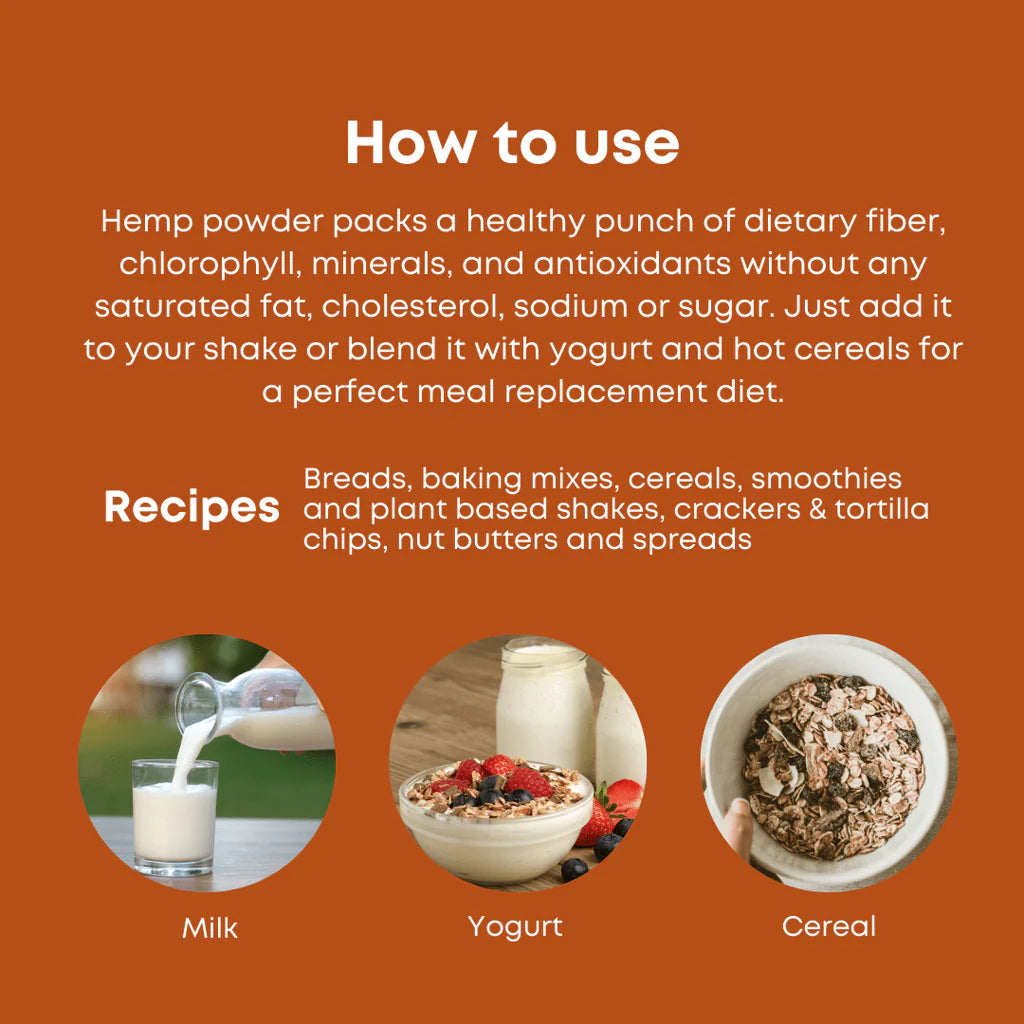 How to use

Hemp powder packs a healthy punch of dietary fiber, chlorophyll, minerals, and antioxidants without any saturated fat, cholesterol, sodium or sugar. Just add it to your shake or blend it with yogurt and hot cereals for a perfect meal replacement diet.

Recipes

Breads, baking mixes, cereals, smoothies and plant based shakes, crackers & tortilla chips, nut butters and spreads

Milk

Yogurt

Cereal