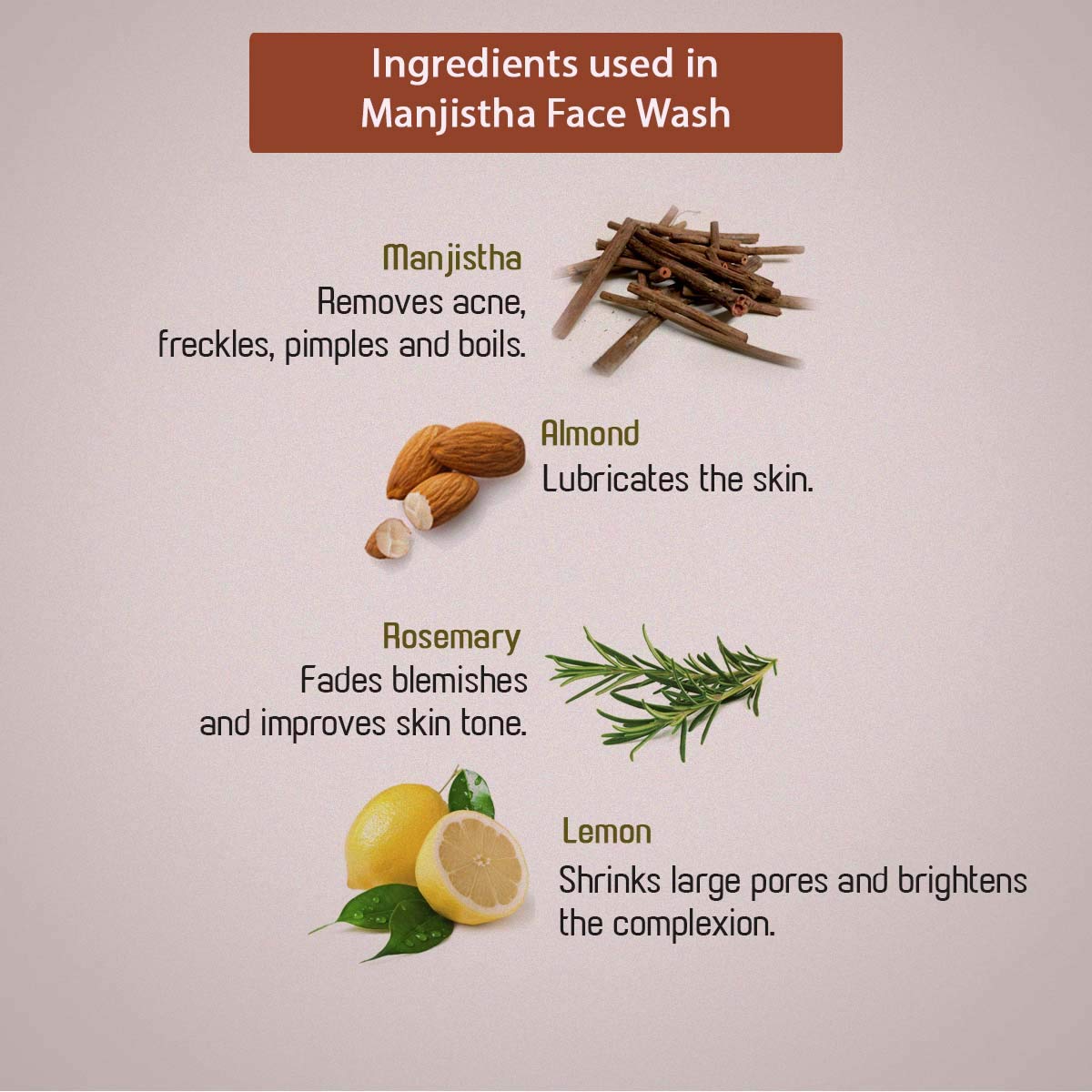 Ingredients used in Manjistha Face Wash

Manjistha
Removes acne, freckles, pimples and boils.

Almond
Lubricates the skin.

Rosemary
Fades blemishes and improves skin tone.

Lemon
Shrinks large pores and brightens the complexion.