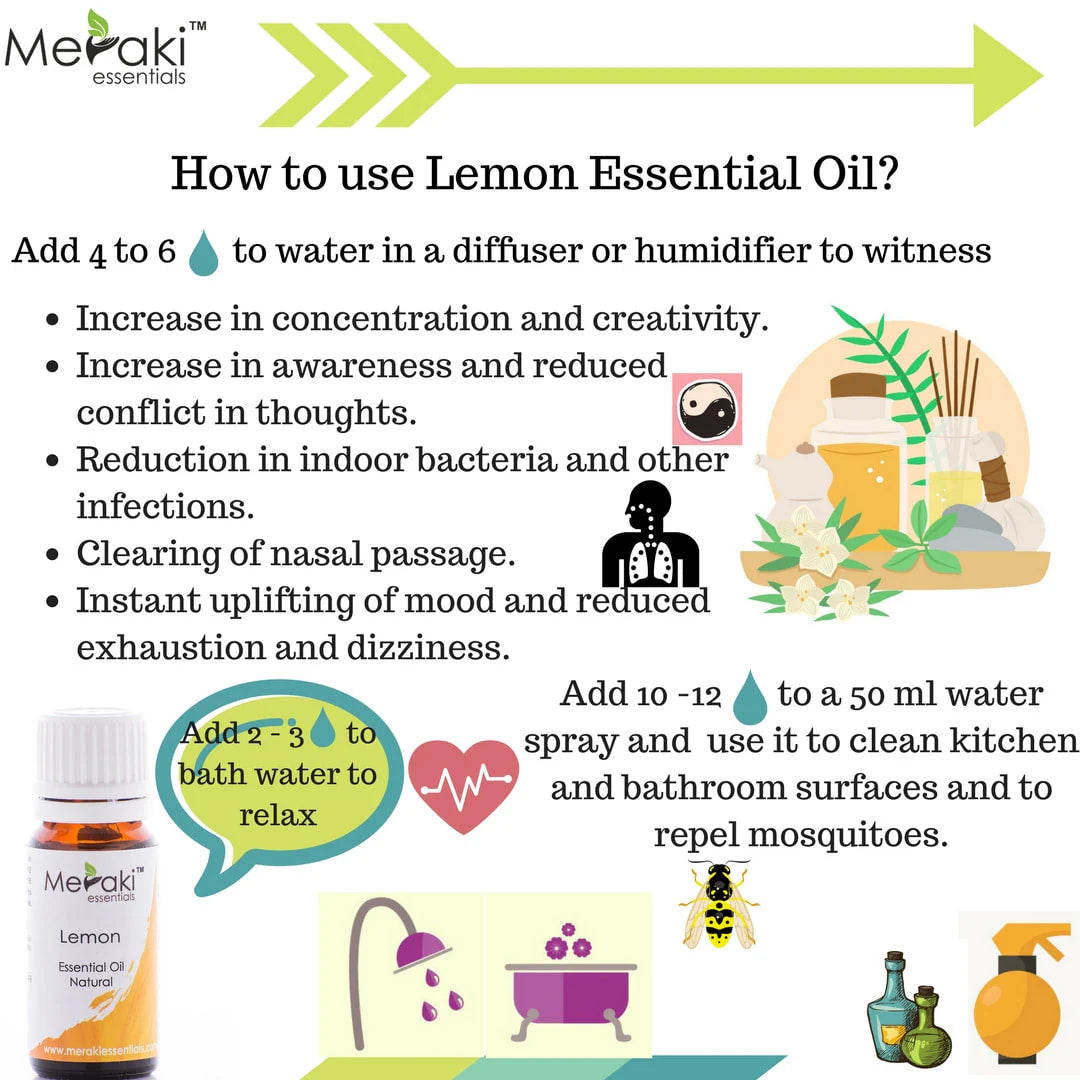 Meraki™ essentials

How to use Lemon Essential Oil?

Add 4 to 6 to water in a diffuser or humidifier to witness

- Increase in concentration and creativity.
- Increase in awareness and reduced conflict in thoughts.
- Reduction in indoor bacteria and other infections.
- Clearing of nasal passage.
- Instant uplifting of mood and reduced exhaustion and dizziness.

Add 2 - 3 to bath water to relax

Add 10 -12 to a 50 ml water spray and use it to clean kitchen and bathroom surfaces and to repel mosquitoes.

Meraki™ essentials
Lemon
Essential Oil
Natural
www.merakiessentials.com