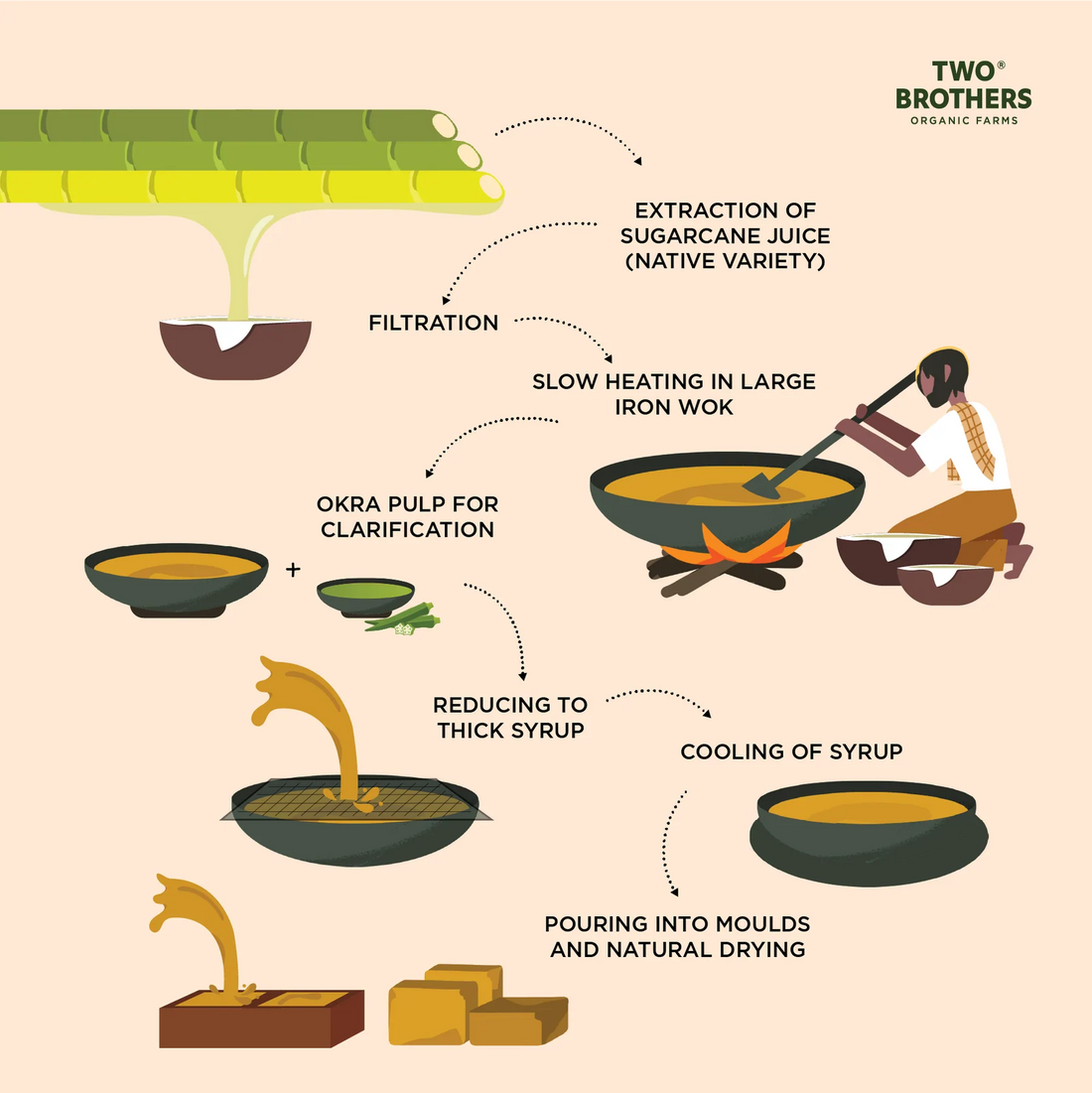 TWO® BROTHERS
ORGANIC FARMS

EXTRACTION OF SUGARCANE JUICE (NATIVE VARIETY)

FILTRATION

SLOW HEATING IN LARGE IRON WOK

OKRA PULP FOR CLARIFICATION

+

REDUCING TO THICK SYRUP

COOLING OF SYRUP

POURING INTO MOULDS AND NATURAL DRYING