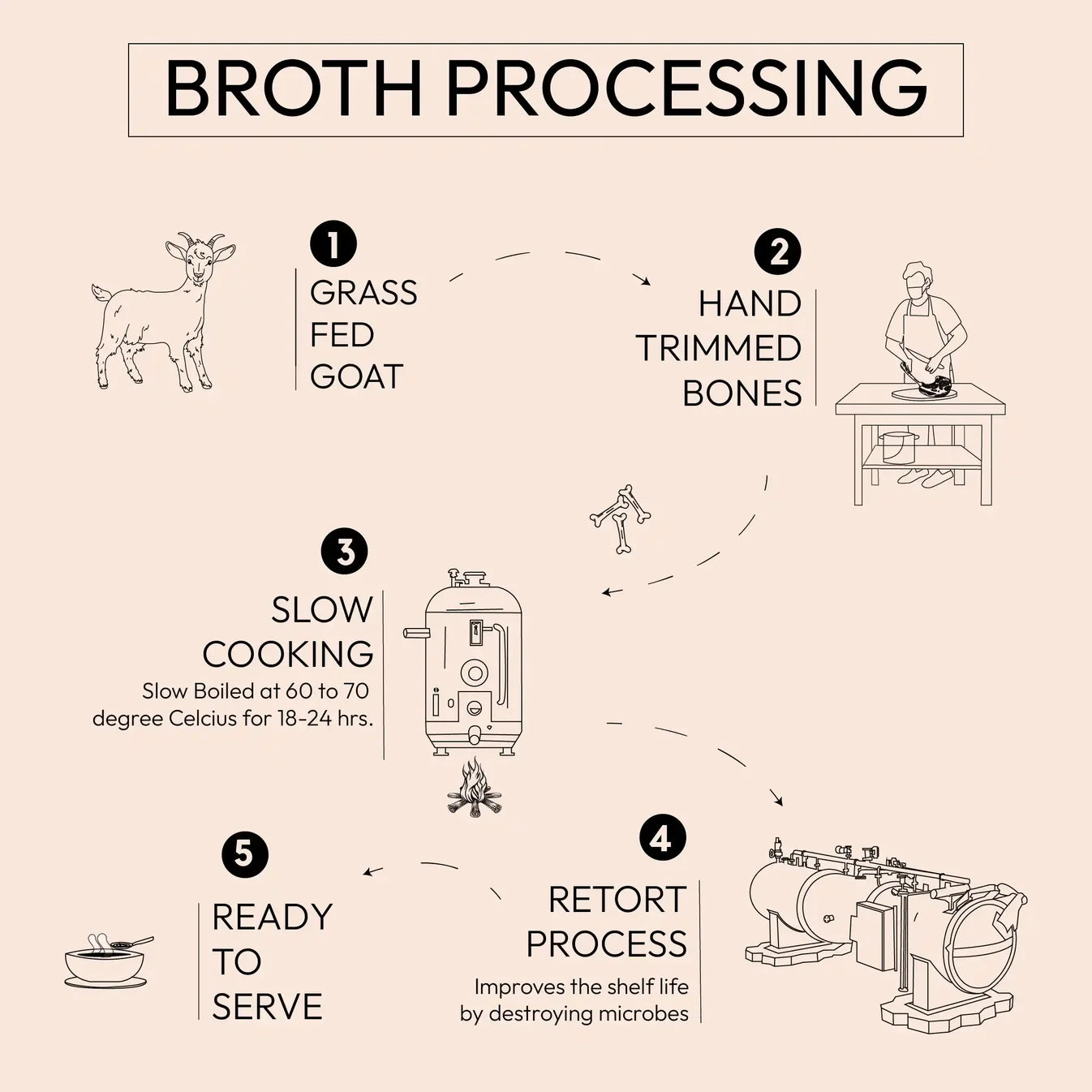 BROTH PROCESSING

1
GRASS FED GOAT

2
HAND TRIMMED BONES

3
SLOW COOKING
Slow Boiled at 60 to 70 degree Celcius for 18-24 hrs.

4
RETORT PROCESS
Improves the shelf life by destroying microbes

5
READY TO SERVE