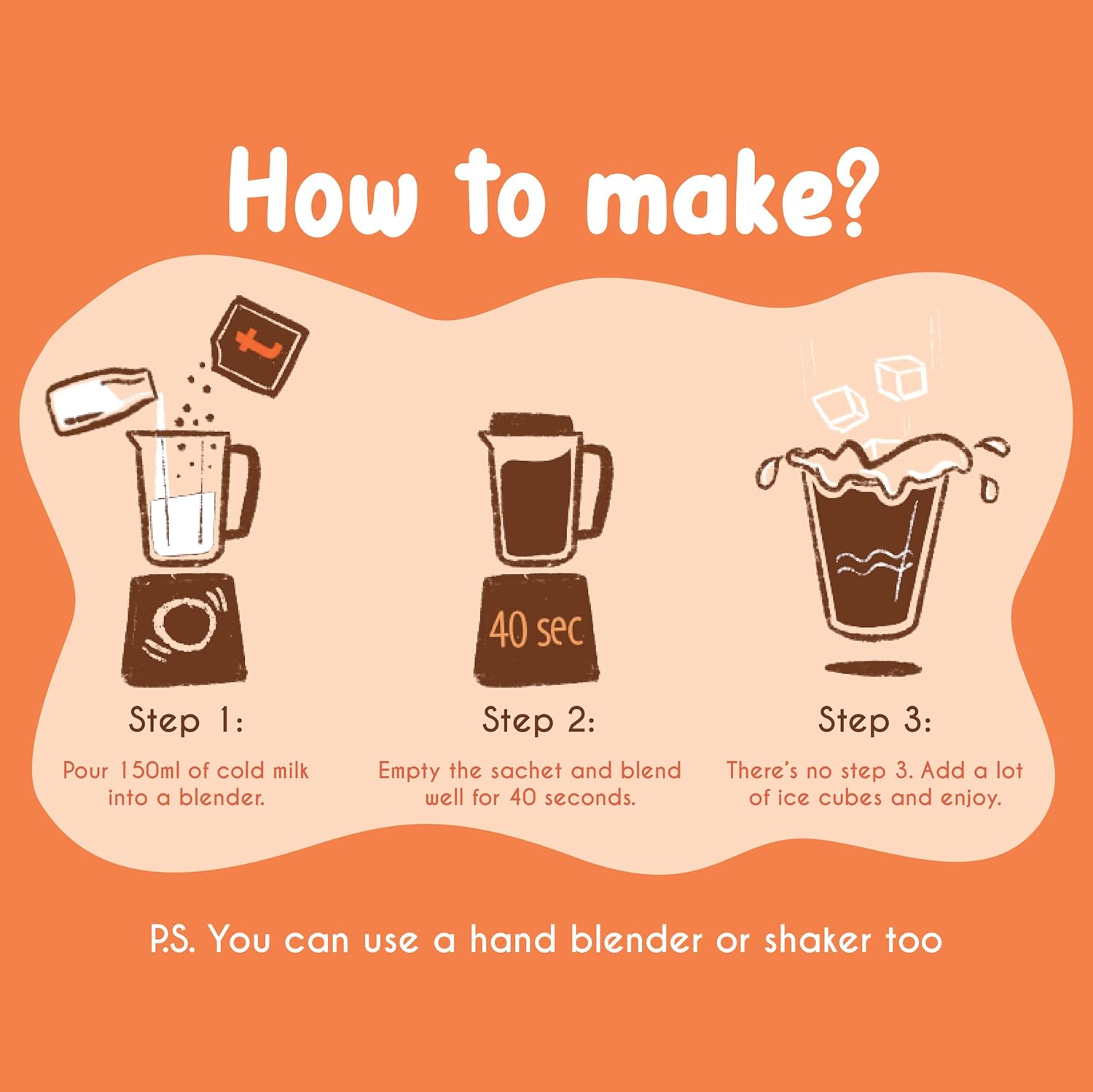 How to make?

t

40 sec

Step 1:

Pour 150ml of cold milk into a blender.

Step 2:

Empty the sachet and blend well for 40 seconds.

Step 3:

There's no step 3. Add a lot of ice cubes and enjoy.

P.S. You can use a hand blender or shaker too